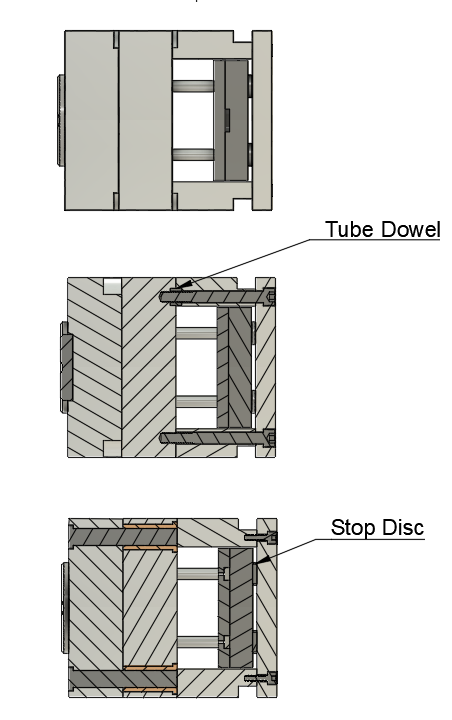 Tube Dowel

Stop Disc